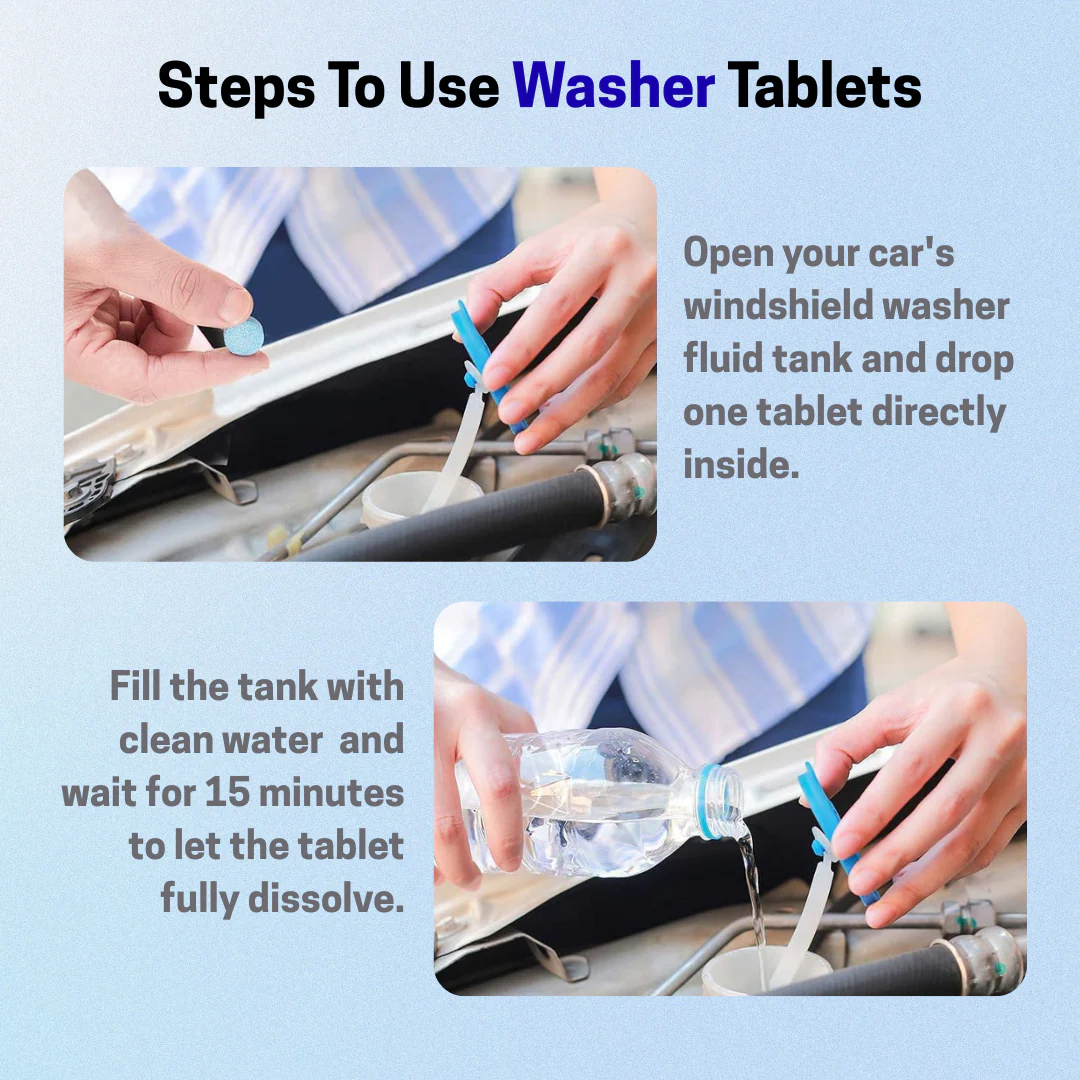 Steps To Use Washer Tablets

Open your car's windshield washer fluid tank and drop one tablet directly inside.

Fill the tank with clean water  and wait for 15 minutes to let the tablet fully dissolve.